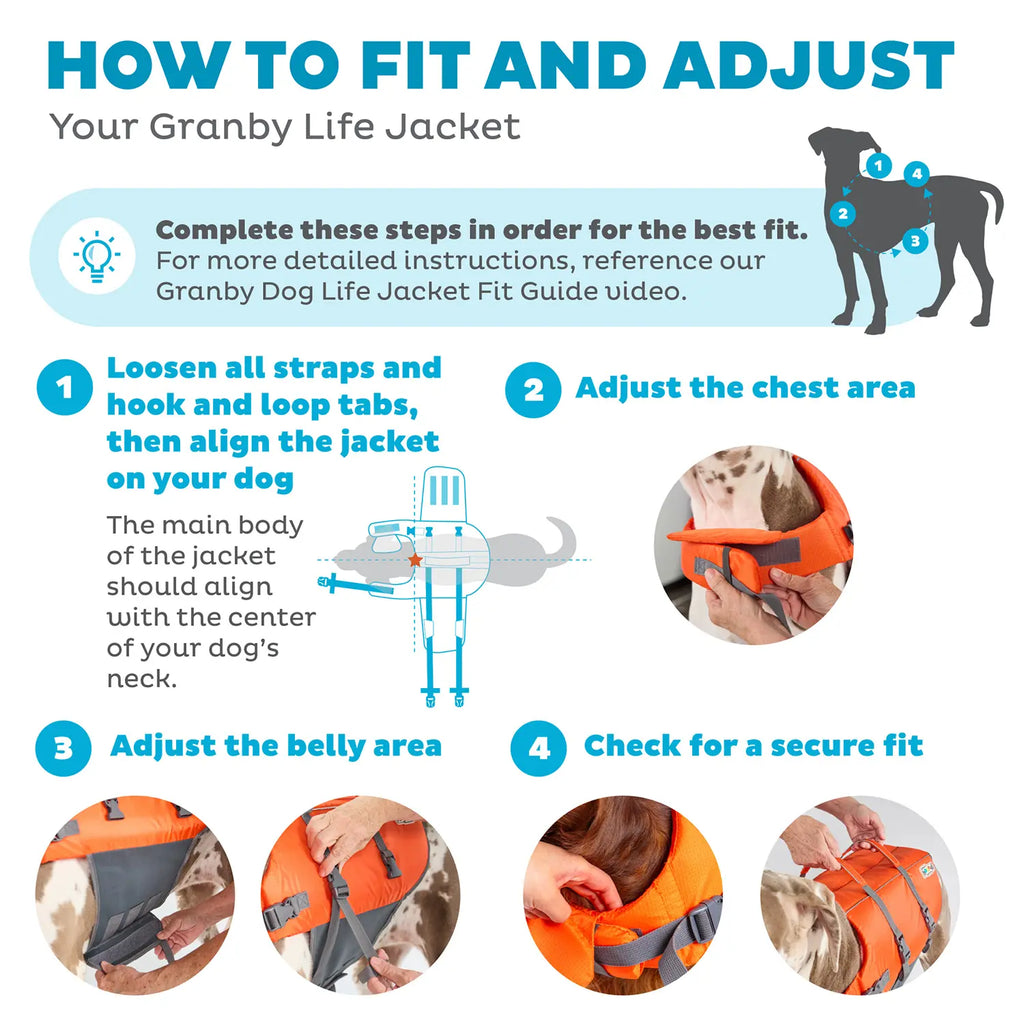 HOW TO FIT AND ADJUST

Your Granby Life Jacket

1 4 2 3

Complete these steps in order for the best fit.
For more detailed instructions, reference our Granby Dog Life Jacket Fit Guide video.

1 Loosen all straps and hook and loop tabs, then align the jacket on your dog

The main body of the jacket should align with the center of your dog's neck.

2 Adjust the chest area

3 Adjust the belly area

4 Check for a secure fit